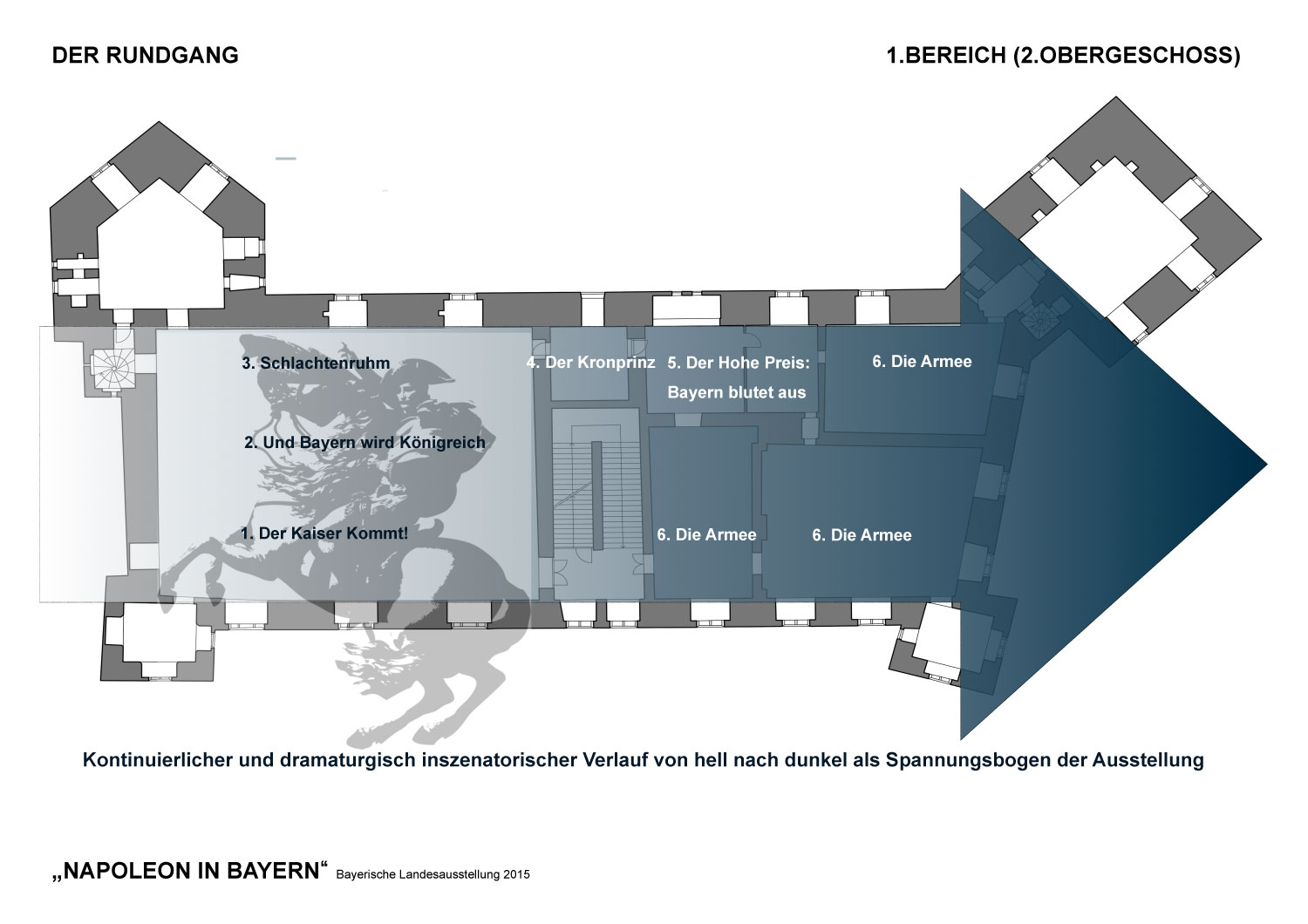 DER RUNDGANG

1.BEREICH (2.OBERGESCHOSS)

3. Schlachtenruhm

2. Und Bayern wird Königreich

1. Der Kaiser Kommt!

4. Der Kronprinz

5. Der Hohe Preis: Bayern blutet aus

6. Die Armee

6. Die Armee

6. Die Armee

Kontinuierlicher und dramaturgisch inszenatorischer Verlauf von hell nach dunkel als Spannungsbogen der Ausstellung

„NAPOLEON IN BAYERN“ Bayerische Landesausstellung 2015