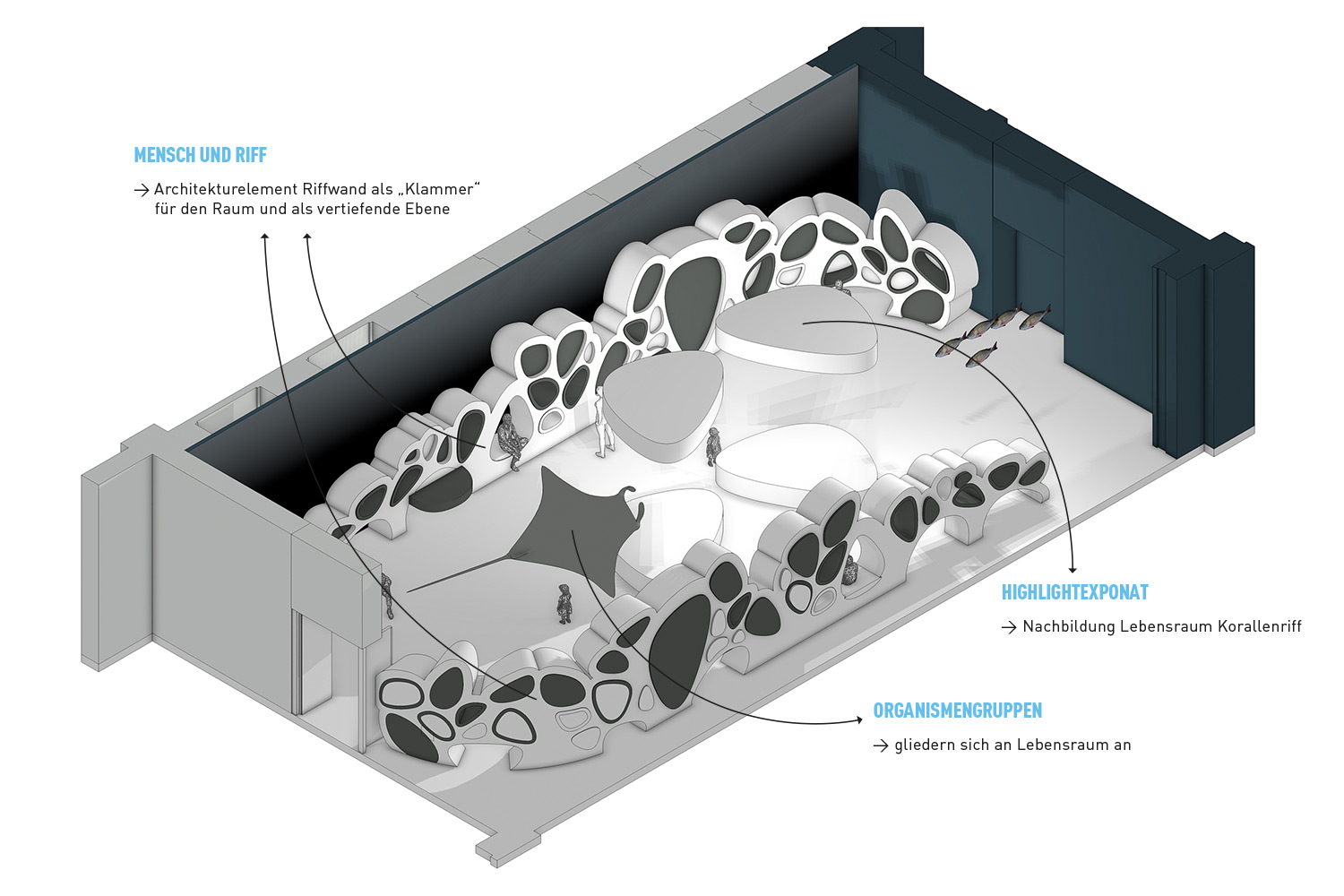 MENSCH UND RIFF

→ Architekturelement Riffwand als „Klammer“ für den Raum und als vertiefende Ebene

HIGHLIGHTEXPONAT

→ Nachbildung Lebensraum Korallenriff

ORGANISMENGRUPPEN

→ gliedern sich an Lebensraum an